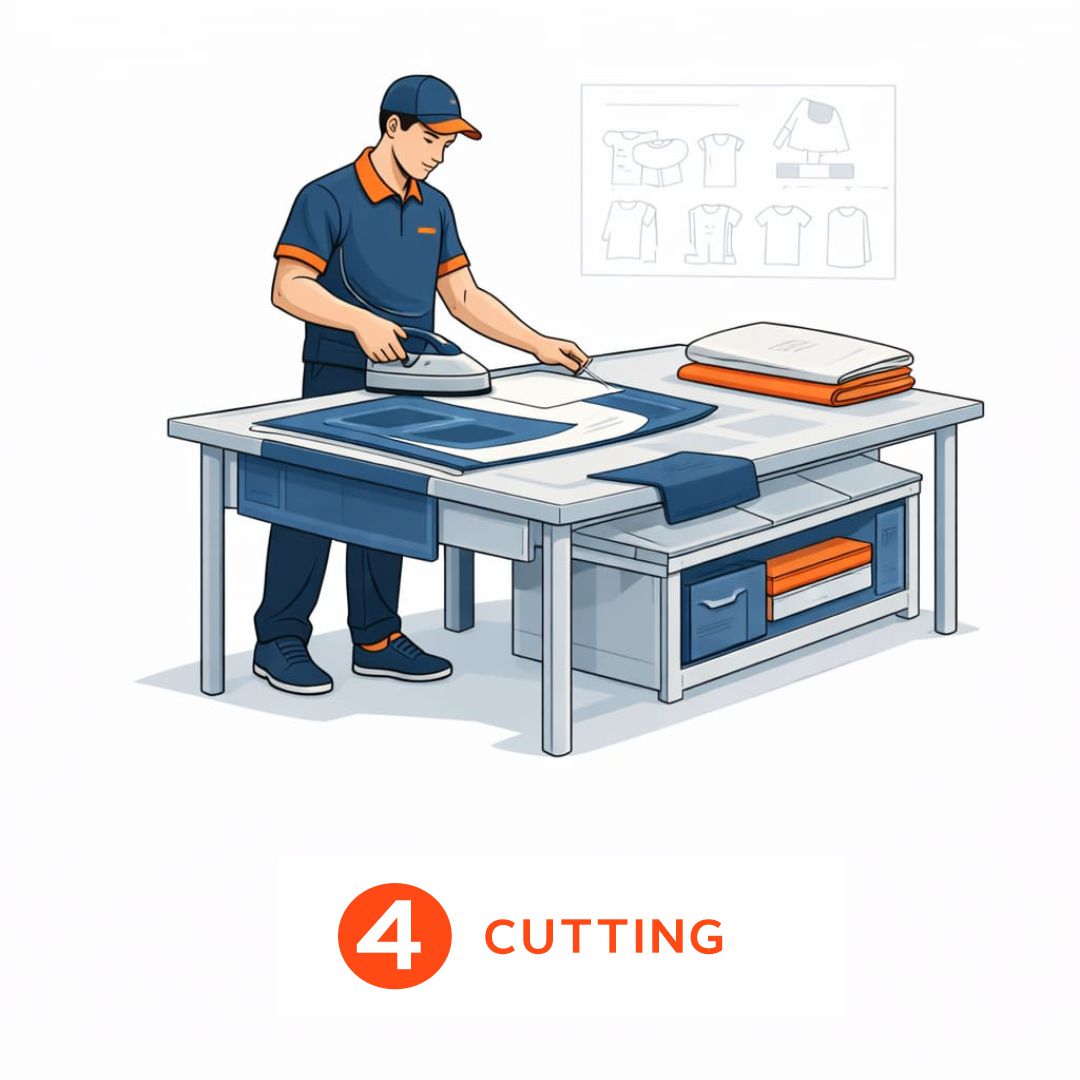 4 CUTTING